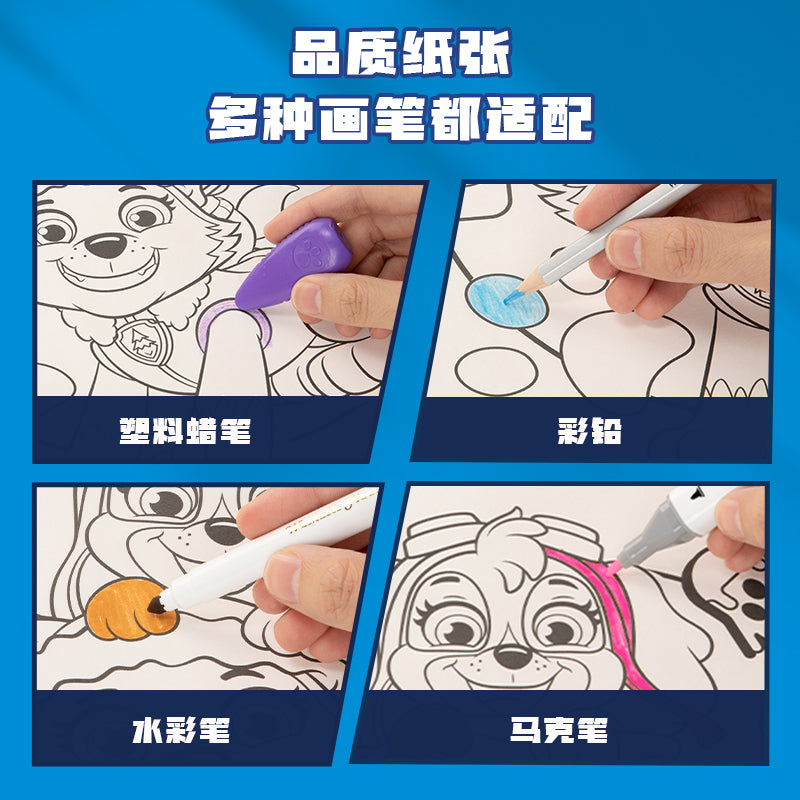 品质纸张
多种画笔都适配

塑料蜡笔

彩铅

水彩笔

马克笔